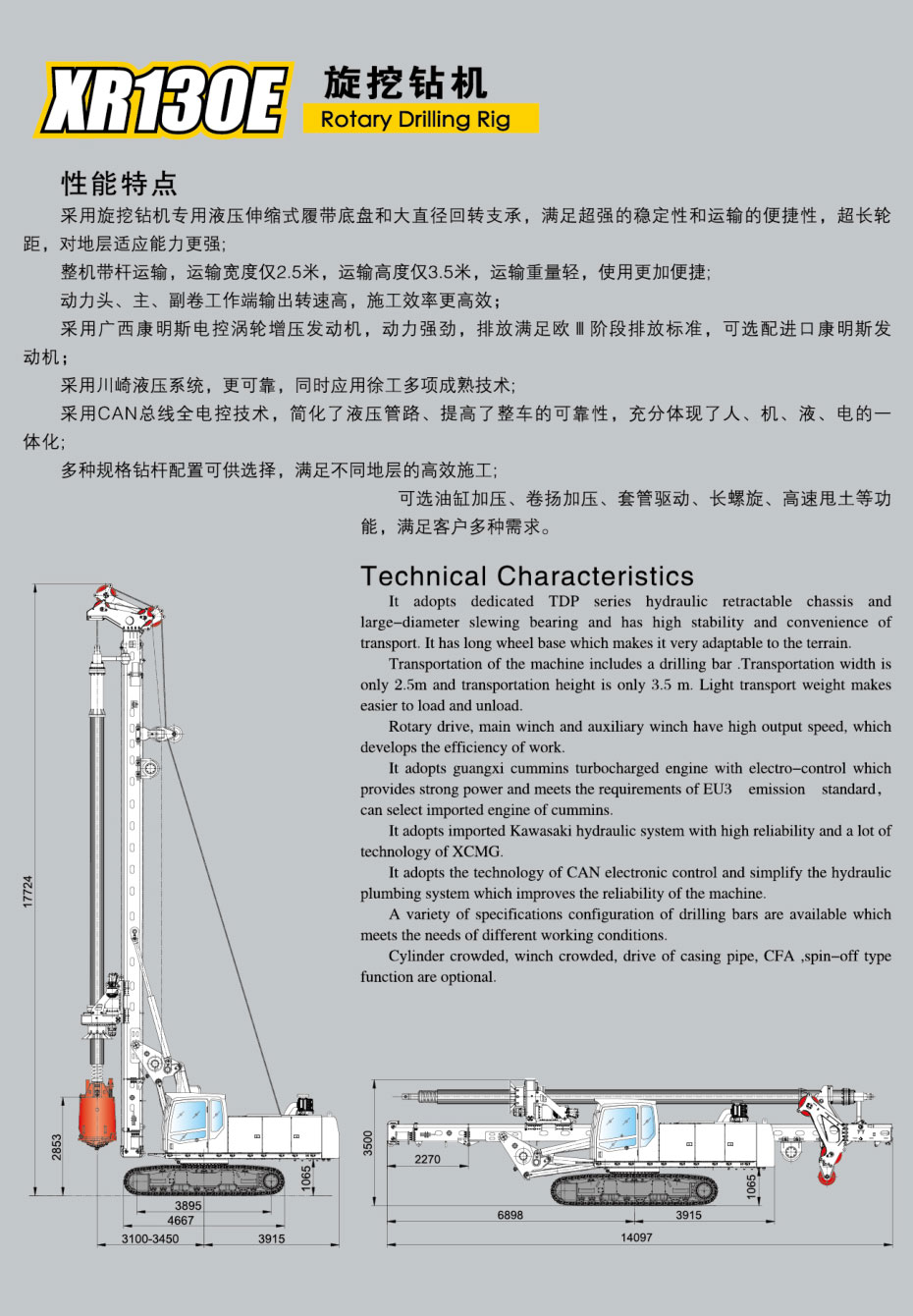 XR130E 旋挖钻机
Rotary Drilling Rig

性能特点

采用旋挖钻机专用液压伸缩式履带底盘和大直径回转支承，满足超强的稳定性和运输的便捷性，超长轮距，对地层适应能力更强;

整机带杆运输，运输宽度仅2.5米，运输高度仅3.5米，运输重量轻，使用更加便捷;

动力头、主、副卷工作端输出转速高，施工效率更高效；

采用广西康明斯电控涡轮增压发动机，动力强劲，排放满足欧Ⅲ阶段排放标准，可选配进口康明斯发动机；

采用川崎液压系统，更可靠，同时应用徐工多项成熟技术;

采用CAN总线全电控技术，简化了液压管路、提高了整车的可靠性，充分体现了人、机、液、电的一体化;

多种规格钻杆配置可供选择，满足不同地层的高效施工;

可选油缸加压、卷扬加压、套管驱动、长螺旋、高速甩土等功能，满足客户多种需求。

Technical Characteristics

It adopts dedicated TDP series hydraulic retractable chassis and large-diameter slewing bearing and has high stability and convenience of transport. It has long wheel base which makes it very adaptable to the terrain.

Transportation of the machine includes a drilling bar .Transportation width is only 2.5m and transportation height is only 3.5 m. Light transport weight makes easier to load and unload.

Rotary drive, main winch and auxiliary winch have high output speed, which develops the efficiency of work.

It adopts guangxi cummins turbocharged engine with electro-control which provides strong power and meets the requirements of EU3 emission standard, can select imported engine of cummins.

It adopts imported Kawasaki hydraulic system with high reliability and a lot of technology of XCMG.

It adopts the technology of CAN electronic control and simplify the hydraulic plumbing system which improves the reliability of the machine.

A variety of specifications configuration of drilling bars are available which meets the needs of different working conditions.

Cylinder crowded, winch crowded, drive of casing pipe, CFA ,spin-off type function are optional.

17724
2853
1065
3895
4667
3100-3450
3915

3500
2270
1065
6898
3915
14097