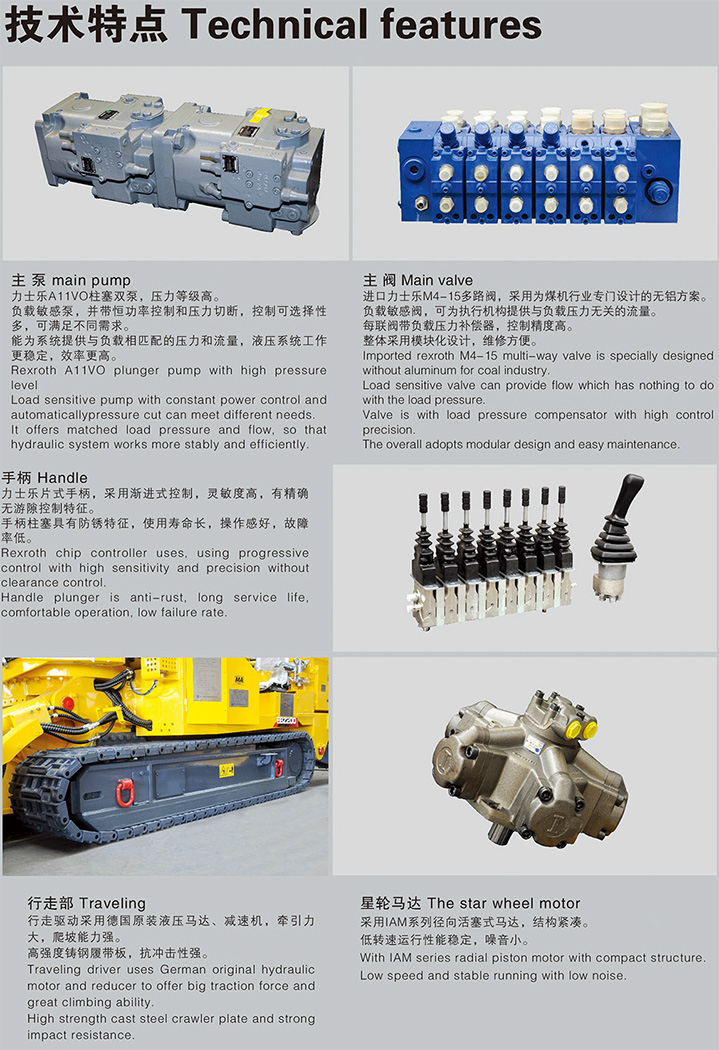 技术特点 Technical features

主泵 main pump
力士乐A11VO柱塞双泵，压力等级高。
负载敏感泵，并带恒功率控制和压力切断，控制可选择性多，可满足不同需求。
能为系统提供与负载相匹配的压力和流量，液压系统工作更稳定，效率更高。
Rexroth A11VO plunger pump with high pressure level
Load sensitive pump with constant power control and automaticallypressure cut can meet different needs.
It offers matched load pressure and flow, so that hydraulic system works more stably and efficiently.

主阀 Main valve
进口力士乐M4-15多路阀，采用为煤机行业专门设计的无铝方案。
负载敏感阀，可为执行机构提供与负载压力无关的流量。
每联阀带负载压力补偿器，控制精度高。
整体采用模块化设计，维修方便。
Imported rexroth M4-15 multi-way valve is specially designed without aluminum for coal industry.
Load sensitive valve can provide flow which has nothing to do with the load pressure.
Valve is with load pressure compensator with high control precision.
The overall adopts modular design and easy maintenance.

手柄 Handle
力士乐片式手柄，采用渐进式控制，灵敏度高，有精确无游隙控制特征。
手柄柱塞具有防锈特征，使用寿命长，操作感好，故障率低。
Rexroth chip controller uses, using progressive control with high sensitivity and precision without clearance control.
Handle plunger is anti-rust, long service life, comfortable operation, low failure rate.

行走部 Traveling
行走驱动采用德国原装液压马达、减速机，牵引力大，爬坡能力强。
高强度铸钢履带板，抗冲击性强。
Traveling driver uses German original hydraulic motor and reducer to offer big traction force and great climbing ability.
High strength cast steel crawler plate and strong impact resistance.

星轮马达 The star wheel motor
采用IAM系列径向活塞式马达，结构紧凑。
低转速运行性能稳定，噪音小。
With IAM series radial piston motor with compact structure.
Low speed and stable running with low noise.